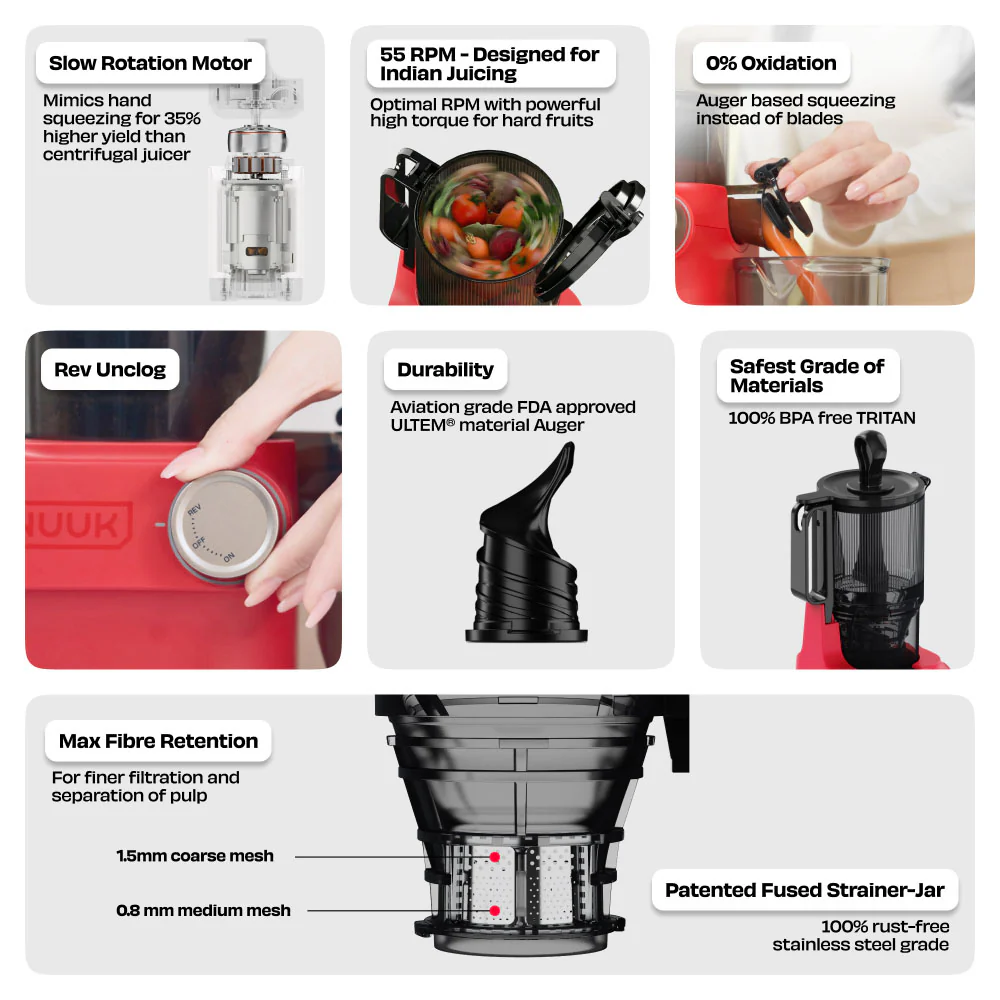 Slow Rotation Motor

Mimics hand squeezing for 35% higher yield than centrifugal juicer

55 RPM - Designed for Indian Juicing

Optimal RPM with powerful high torque for hard fruits

0% Oxidation

Auger based squeezing instead of blades

Rev Unclog

NUUK

REV
OFF
ON

Durability

Aviation grade FDA approved ULTEM® material Auger

Safest Grade of Materials

100% BPA free TRITAN

Max Fibre Retention

For finer filtration and separation of pulp

1.5mm coarse mesh

0.8 mm medium mesh

Patented Fused Strainer-Jar

100% rust-free stainless steel grade